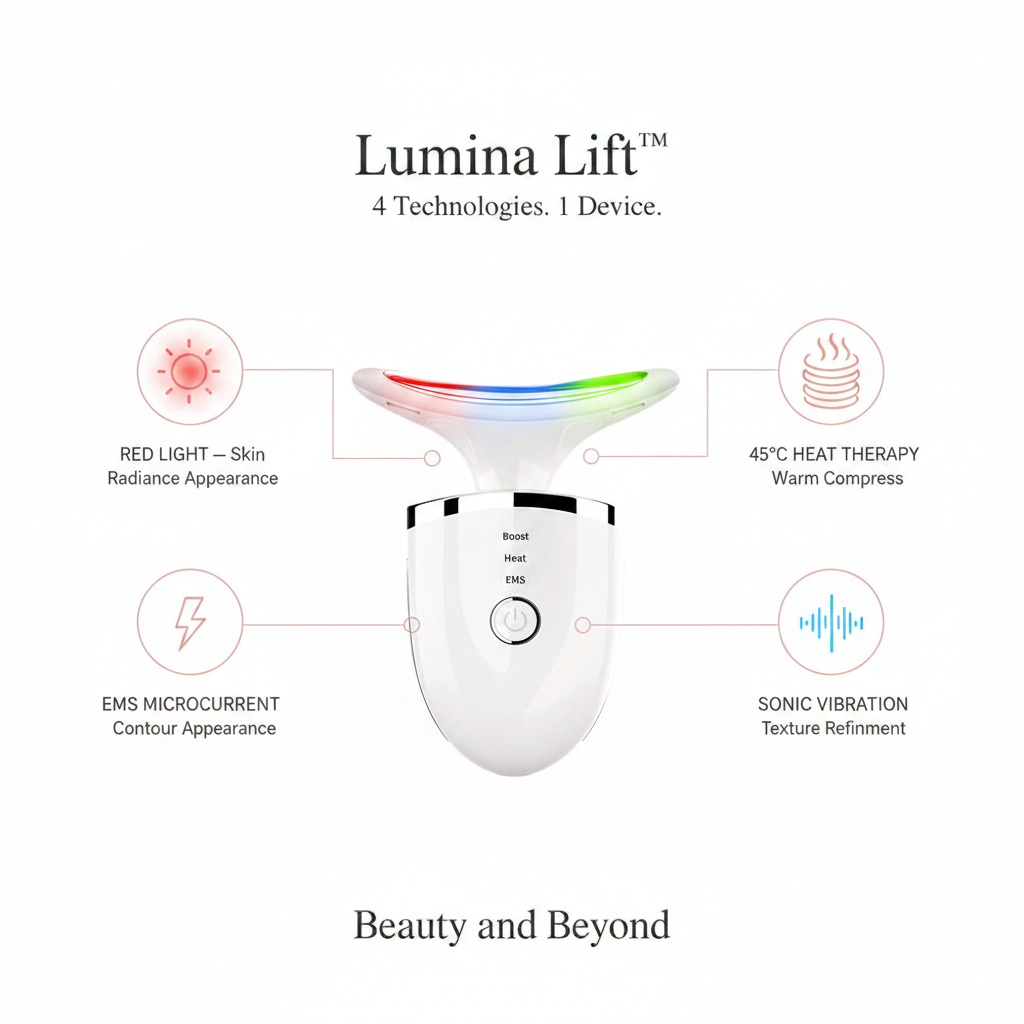 Lumina Lift™
4 Technologies. 1 Device.

RED LIGHT — Skin
Radiance Appearance

45°C HEAT THERAPY
Warm Compress

Boost
Heat
EMS

EMS MICROCURRENT
Contour Appearance

SONIC VIBRATION
Texture Refinment

Beauty and Beyond